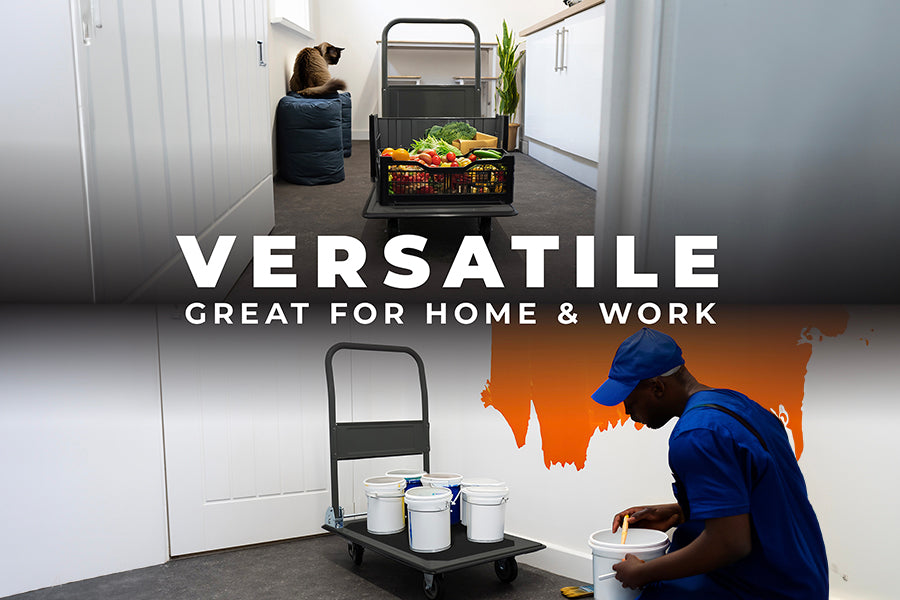 VERSATILE
GREAT FOR HOME & WORK