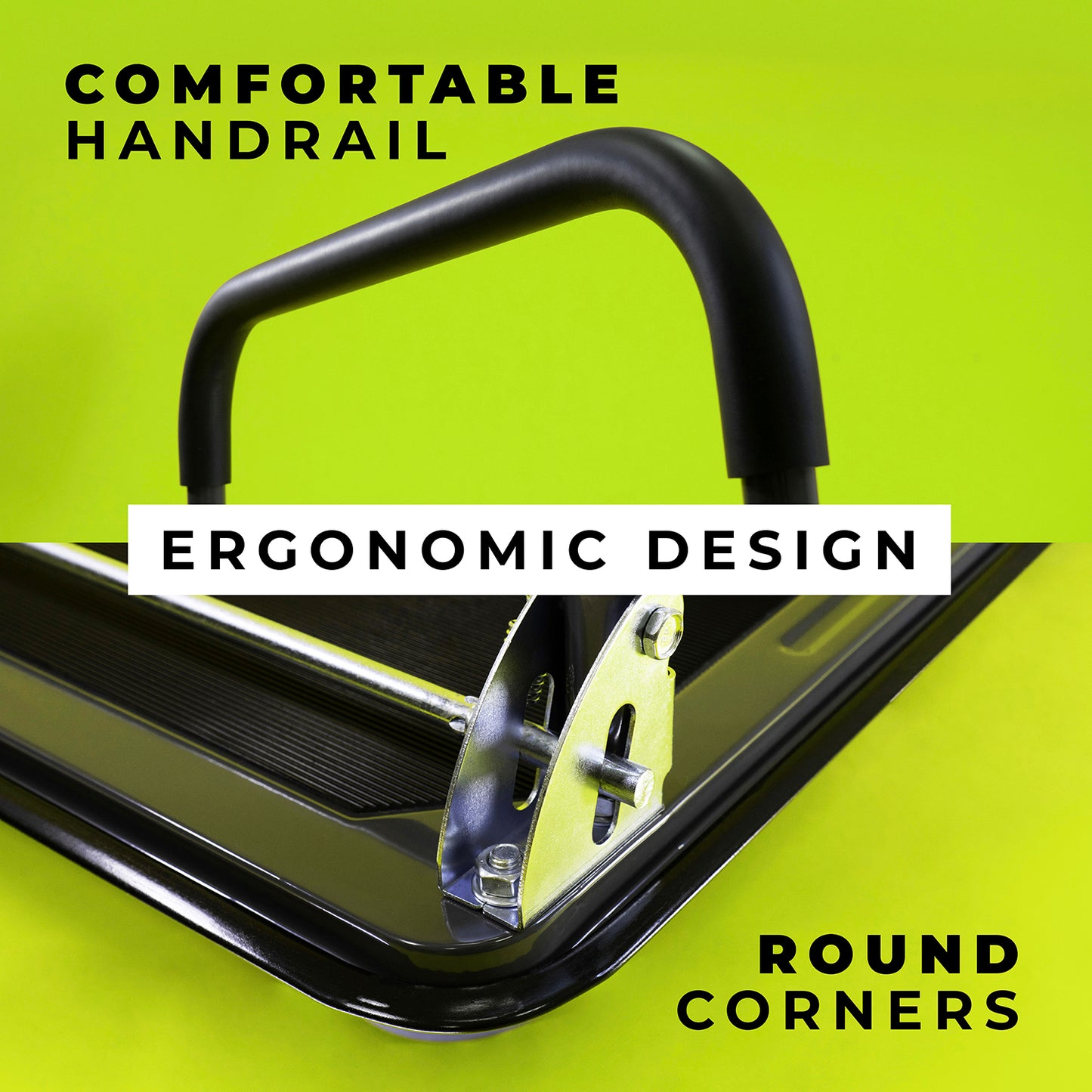 COMFORTABLE HANDRAIL

ERGONOMIC DESIGN

ROUND CORNERS