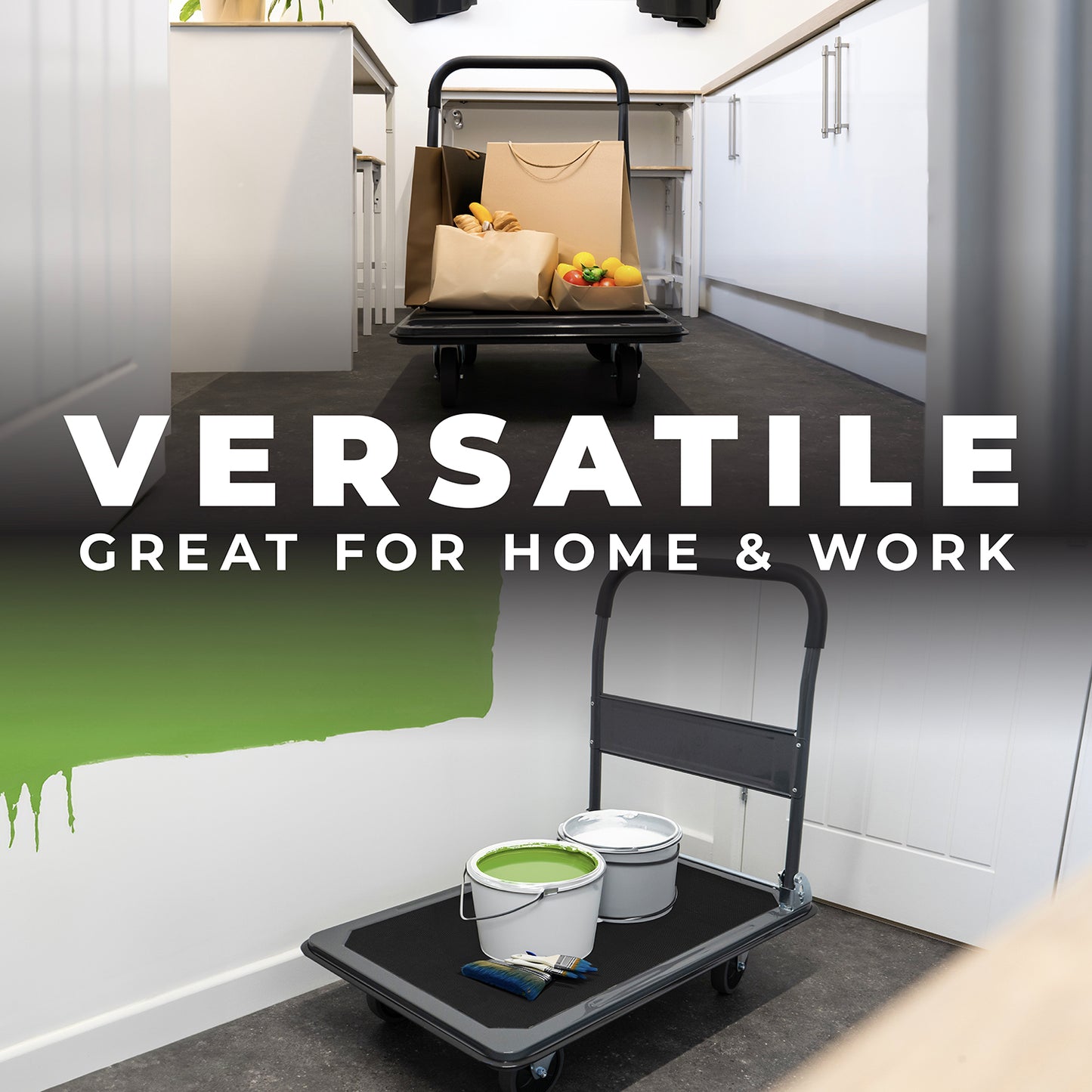 VERSATILE
GREAT FOR HOME & WORK