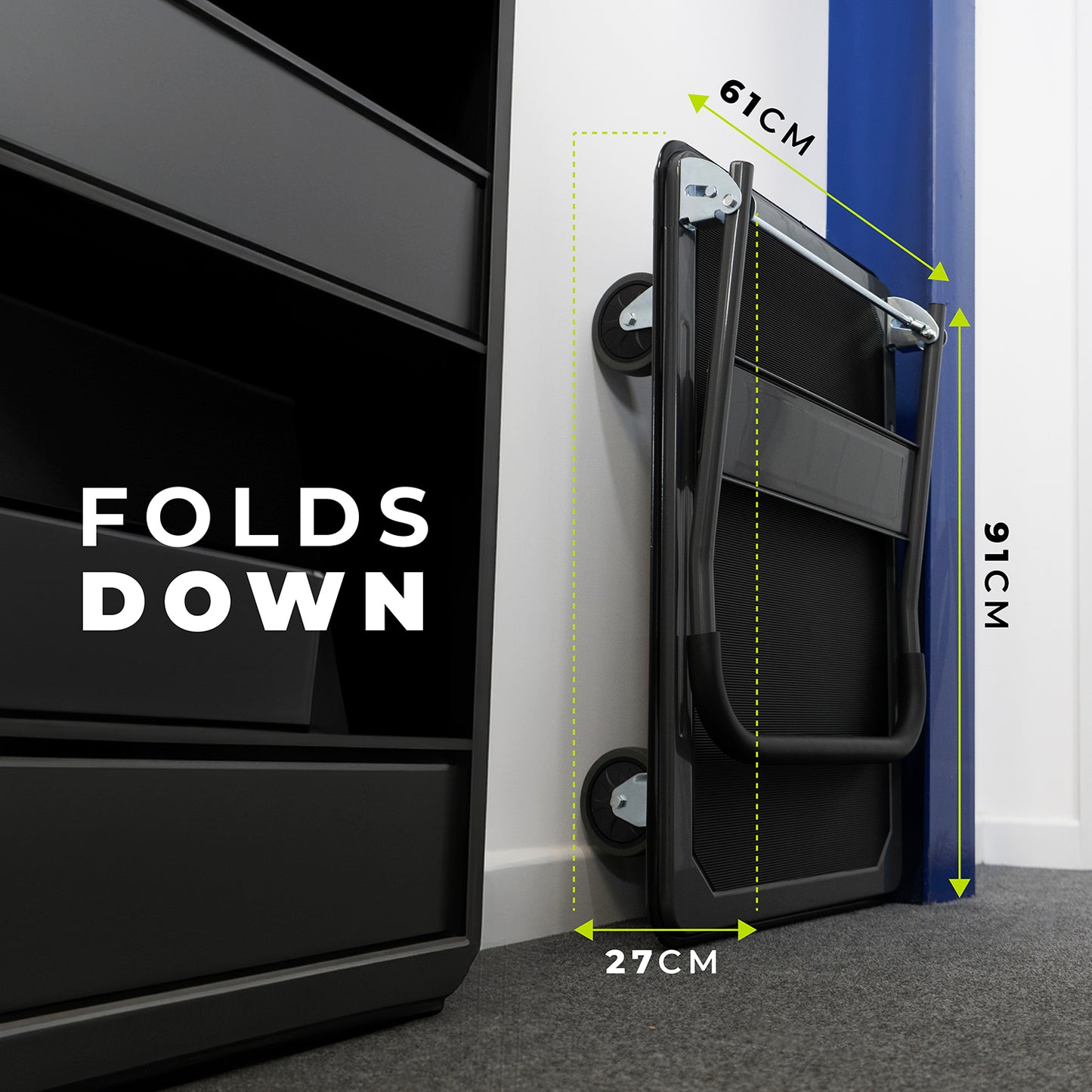 FOLDS DOWN

61CM

91CM

27CM