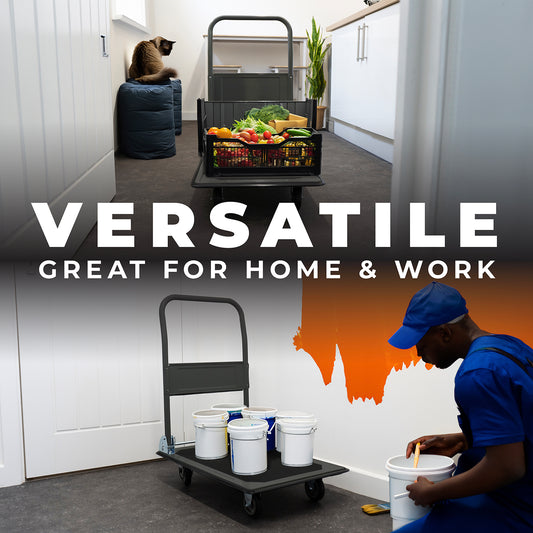 VERSATILE
GREAT FOR HOME & WORK