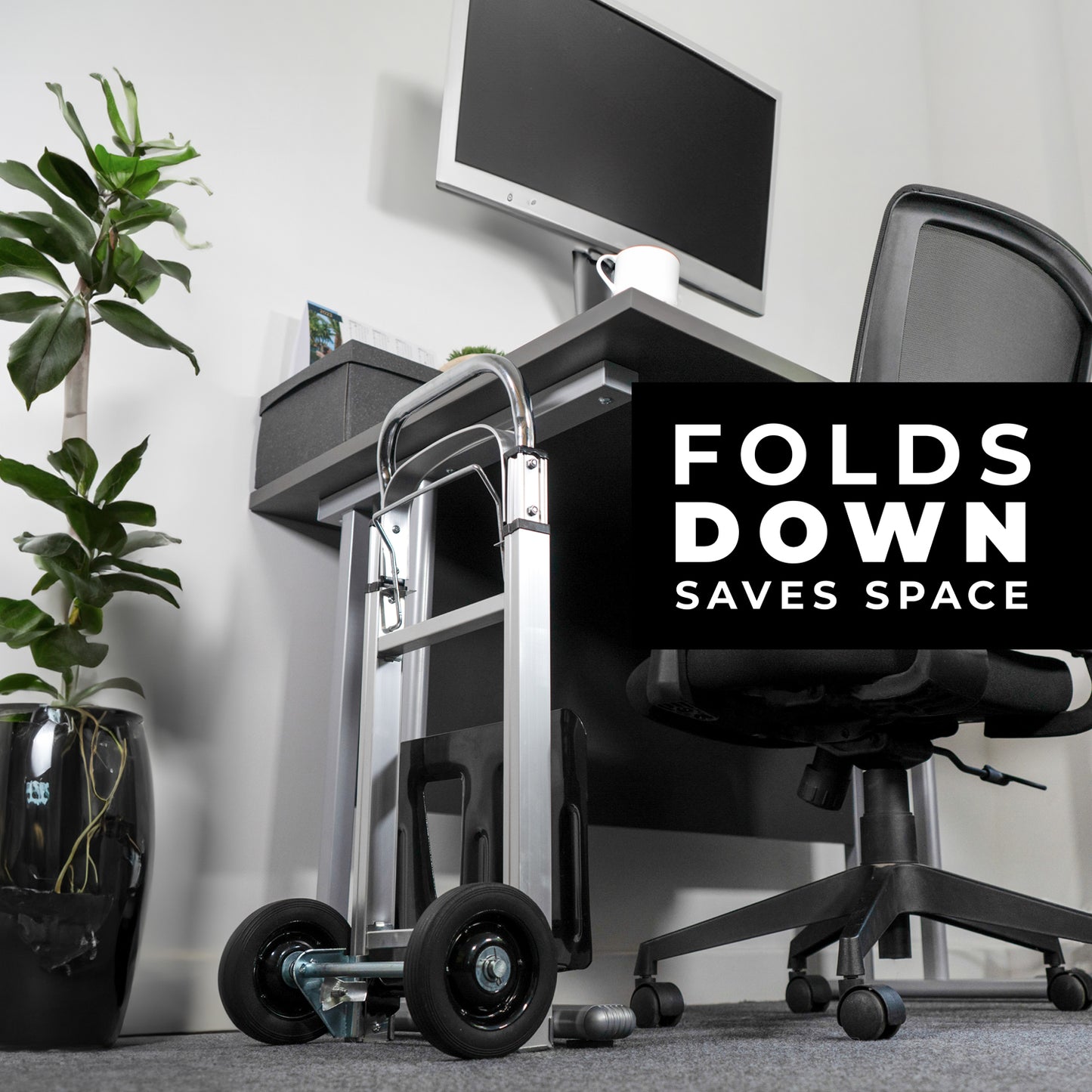 FOLDS
DOWN
SAVES SPACE